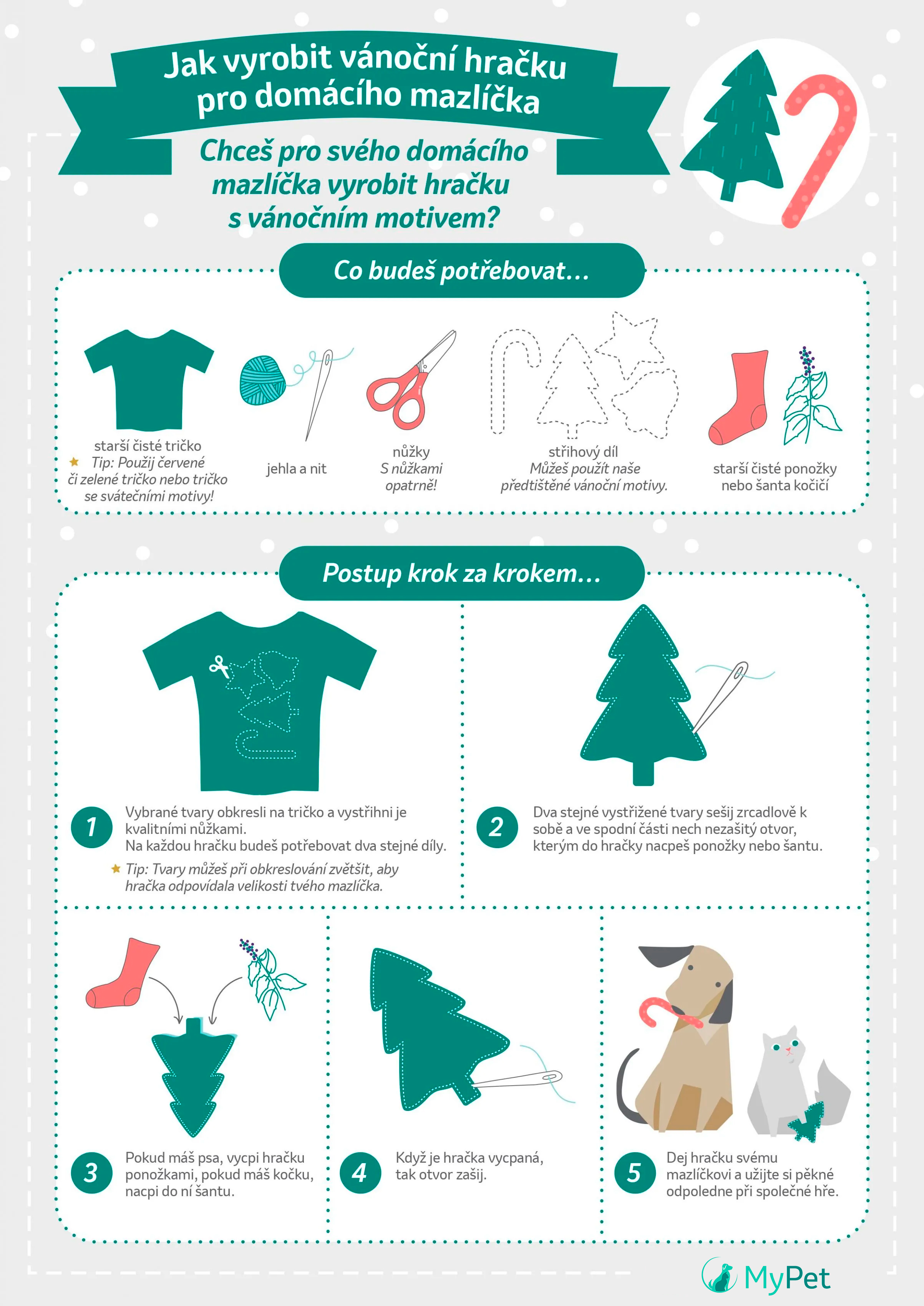 Jak vyrobit vánoční hračku pro domácího mazlíčka

Chceš pro svého domácího mazlíčka vyrobit hračku s vánočním motivem?

Co budeš potřebovat…

starší čisté tričko
Tip: Použij červené či zelené tričko nebo tričko se svátečními motivy!

jehla a nit

nůžky
S nůžkami opatrně!

střihový díl
Můžeš použít naše předtištěné vánoční motivy.

starší čisté ponožky nebo šanta kočičí

Postup krok za krokem…

1 Vybrané tvary obkresli na tričko a vystřihni je kvalitními nůžkami.
Na každou hračku budeš potřebovat dva stejné díly.
Tip: Tvary můžeš při obkreslování zvětšit, aby hračka odpovídala velikosti tvého mazlíčka.

2 Dva stejné vystřižené tvary sešij zrcadlově k sobě a ve spodní části nech nezašitý otvor, kterým do hračky nacpeš ponožky nebo šantu.

3 Pokud máš psa, vycpi hračku ponožkami, pokud máš kočku, nacpi do ní šantu.

4 Když je hračka vycpaná, tak otvor zašij.

5 Dej hračku svému mazlíčkovi a užijte si pěkné odpoledne při společné hře.

MyPet